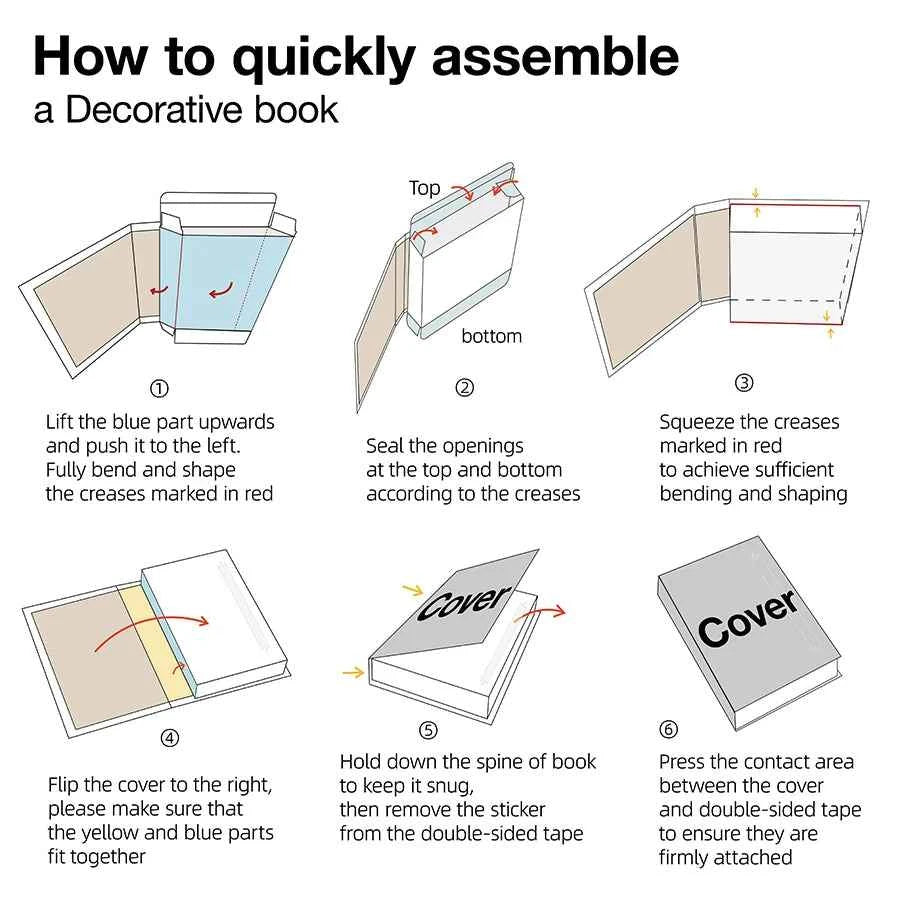 How to quickly assemble
a Decorative book

①
Lift the blue part upwards and push it to the left. Fully bend and shape the creases marked in red

Top
bottom
②
Seal the openings at the top and bottom according to the creases

③
Squeeze the creases marked in red to achieve sufficient bending and shaping

④
Flip the cover to the right, please make sure that the yellow and blue parts fit together

Cover
⑤
Hold down the spine of book to keep it snug, then remove the sticker from the double-sided tape

Cover
⑥
Press the contact area between the cover and double-sided tape to ensure they are firmly attached